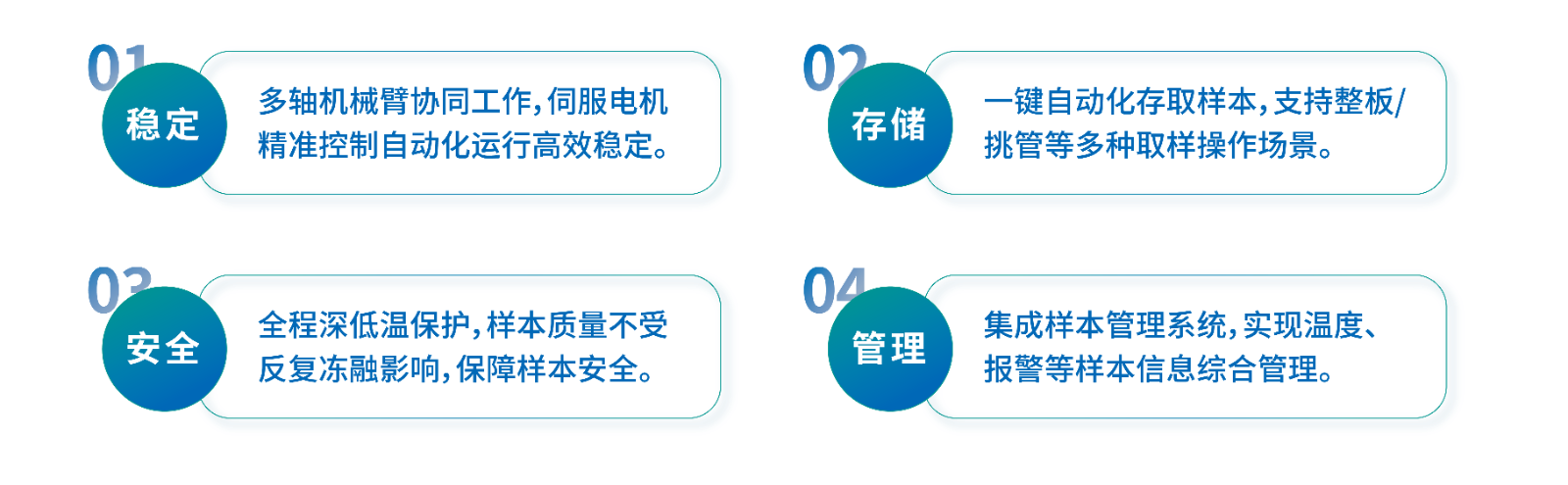 01
稳定
多轴机械臂协同工作,伺服电机精准控制自动化运行高效稳定。

02
存储
一键自动化存取样本,支持整板/挑管等多种取样操作场景。

03
安全
全程深低温保护,样本质量不受反复冻融影响,保障样本安全。

04
管理
集成样本管理系统,实现温度、报警等样本信息综合管理。